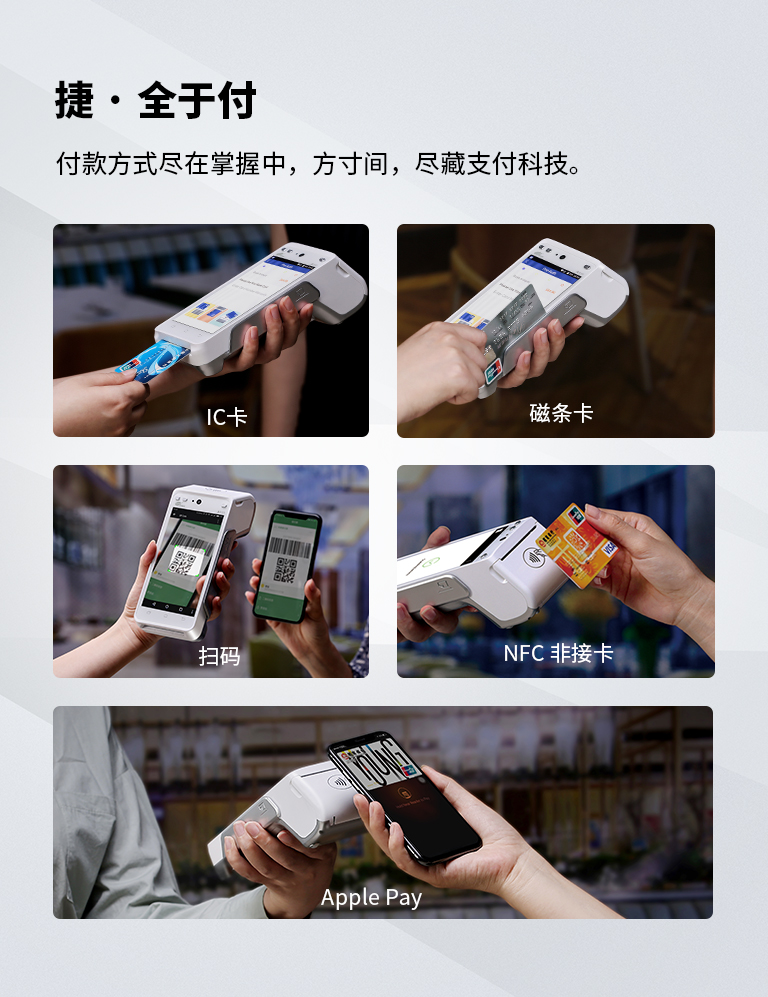 捷 · 全于付

付款方式尽在掌握中，方寸间，尽藏支付科技。

IC卡

磁条卡

扫码

NFC 非接卡

Apple Pay